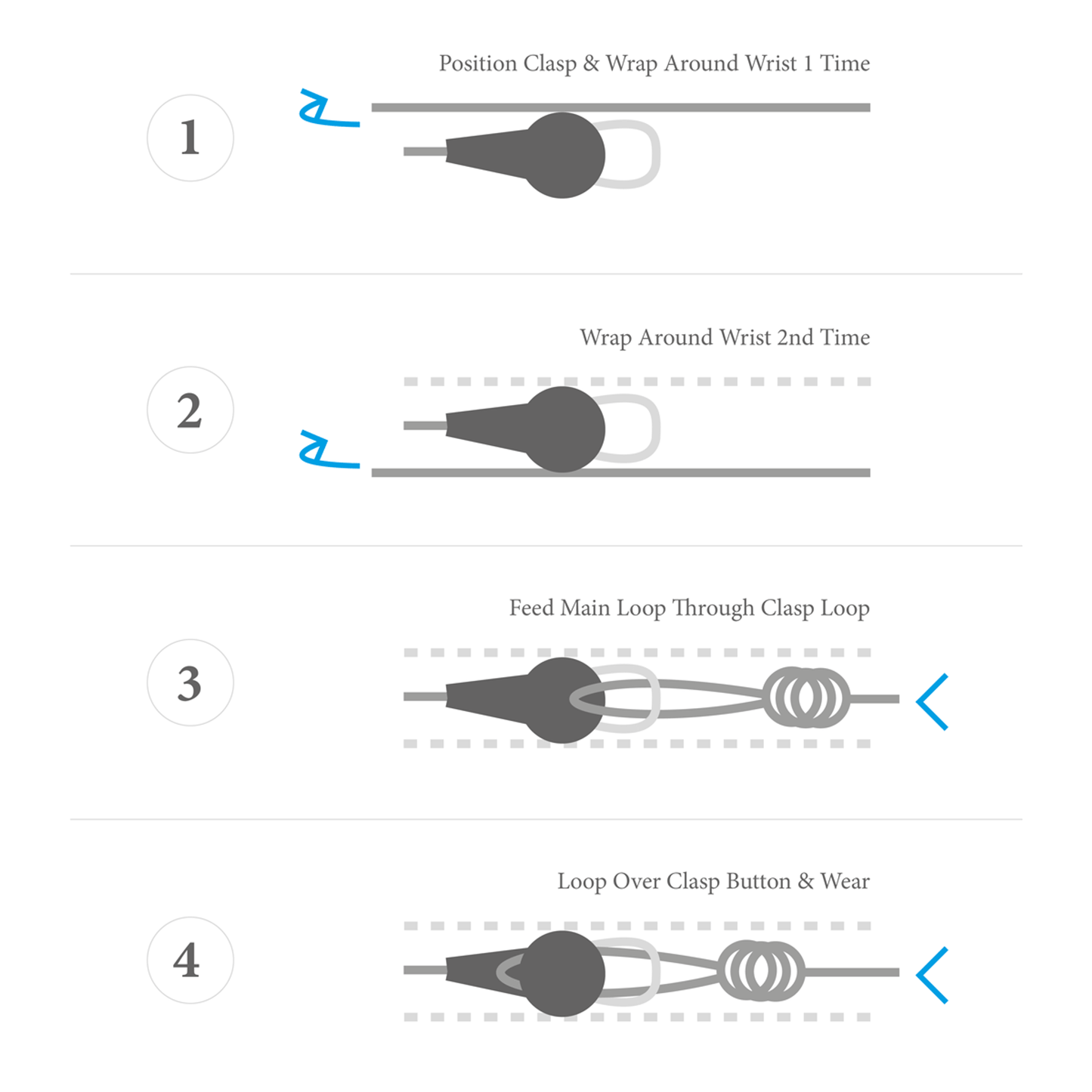 Position Clasp & Wrap Around Wrist 1 Time

1

Wrap Around Wrist 2nd Time

2

Feed Main Loop Through Clasp Loop

3

Loop Over Clasp Button & Wear

4