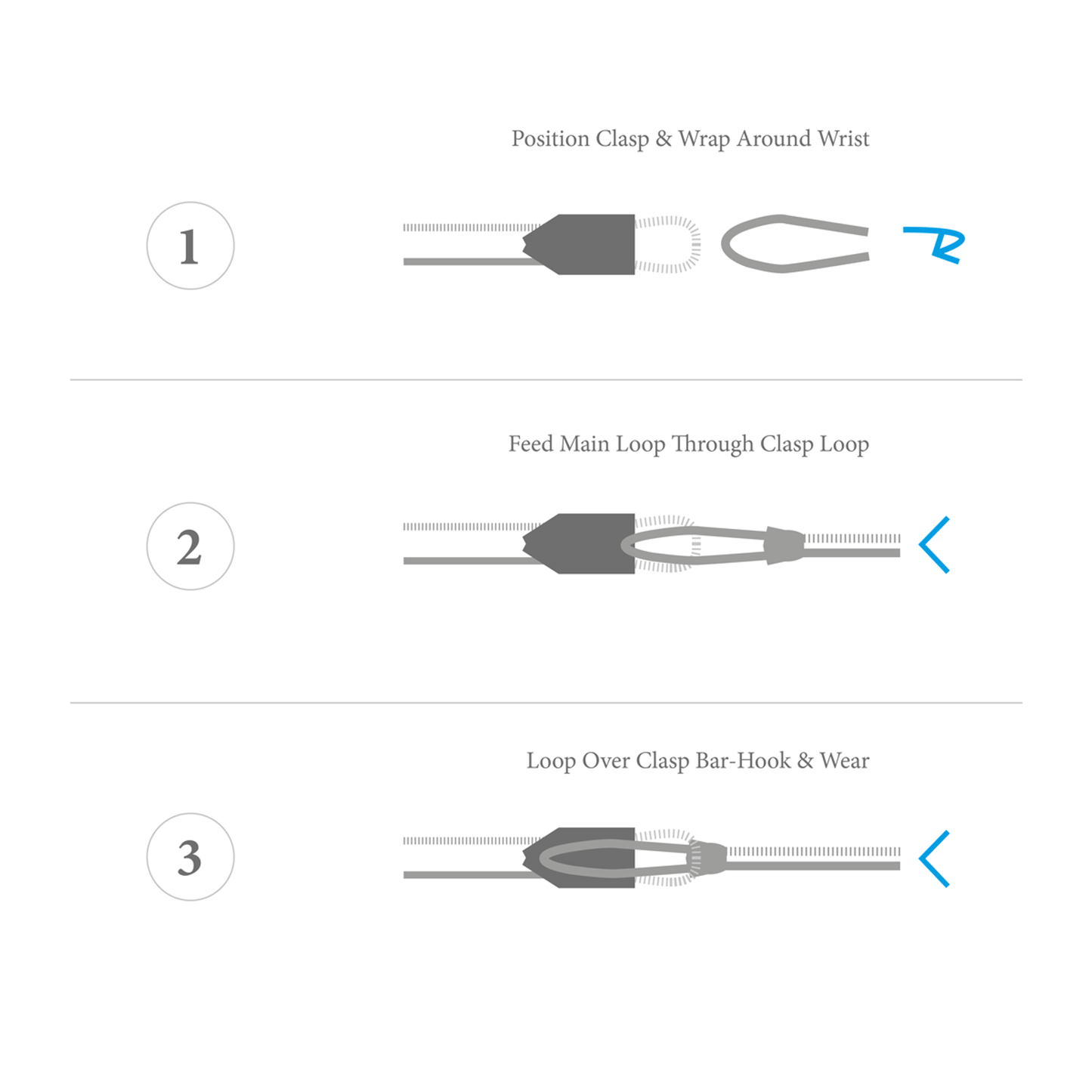 Position Clasp & Wrap Around Wrist

1

Feed Main Loop Through Clasp Loop

2

Loop Over Clasp Bar-Hook & Wear

3