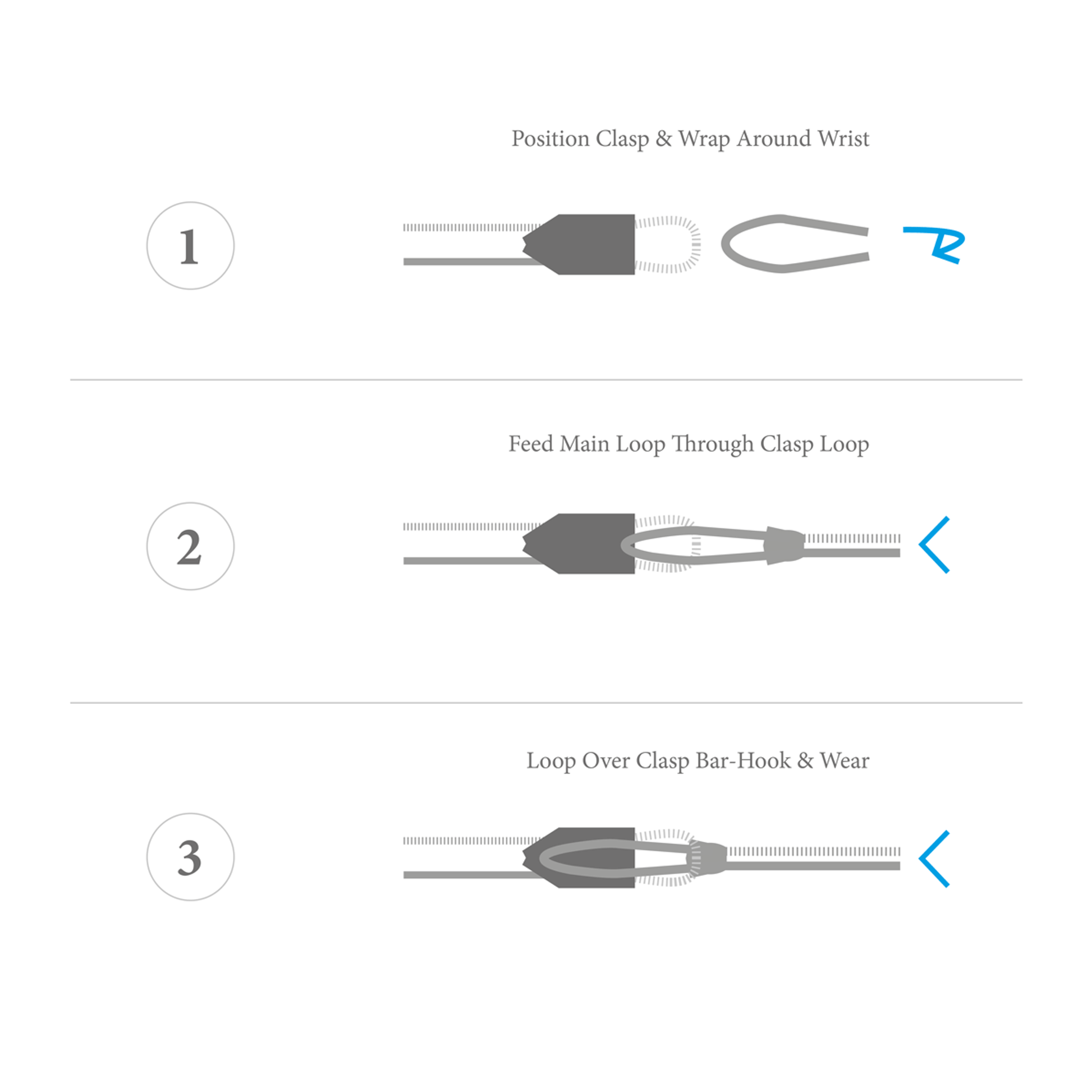 Position Clasp & Wrap Around Wrist

1

Feed Main Loop Through Clasp Loop

2

Loop Over Clasp Bar-Hook & Wear

3